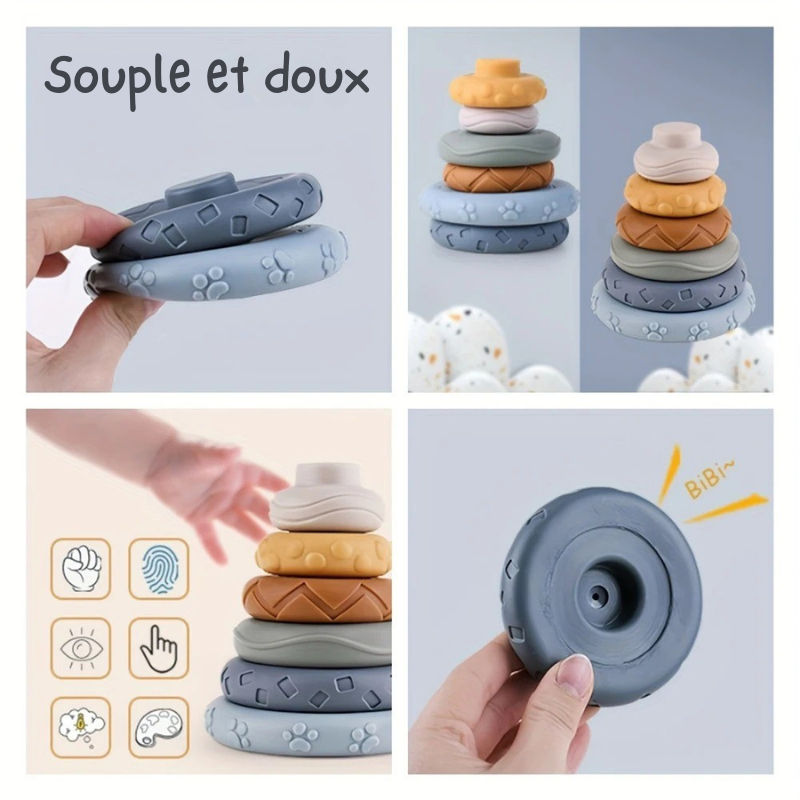 Souple et doux

BiBi~